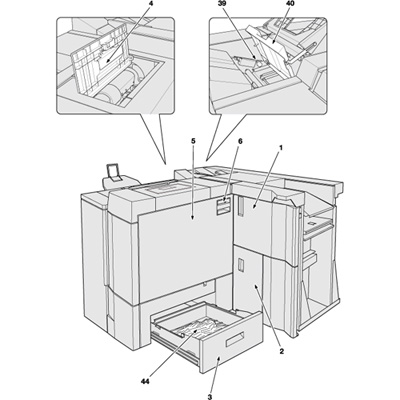 4
39
40
5
6
1
2
44
3