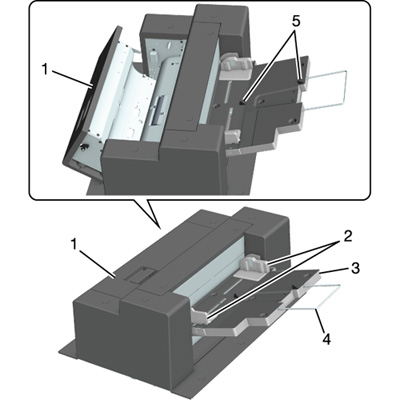 5
1
1
2
3
4